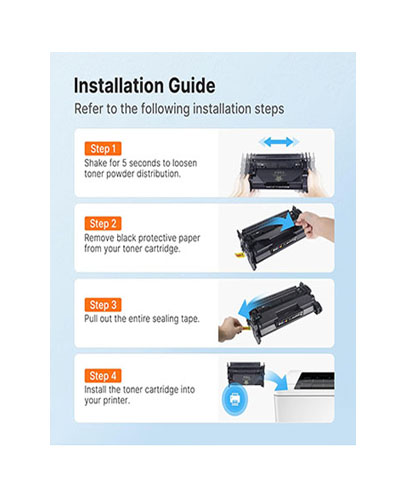 Installation Guide

Refer to the following installation steps

Step 1
Shake for 5 seconds to loosen toner powder distribution.

Step 2
Remove black protective paper from your toner cartridge.

Step 3
Pull out the entire sealing tape.

Step 4
Install the toner cartridge into your printer.