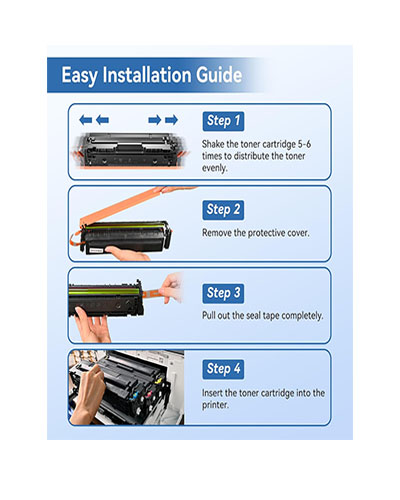 Easy Installation Guide

Step 1

Shake the toner cartridge 5-6 times to distribute the toner evenly.

Step 2

Remove the protective cover.

Step 3

Pull out the seal tape completely.

Step 4

Insert the toner cartridge into the printer.